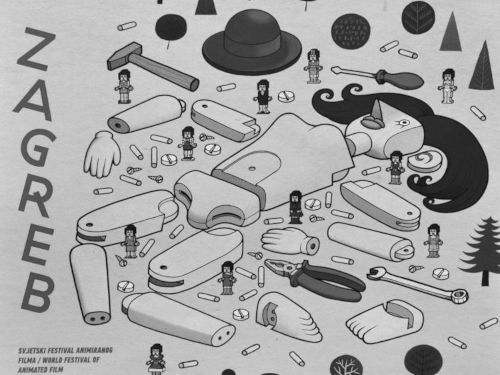 ZAGREB

SVJETSKI FESTIVAL ANIMIRANOG FILMA / WORLD FESTIVAL OF ANIMATED FILM